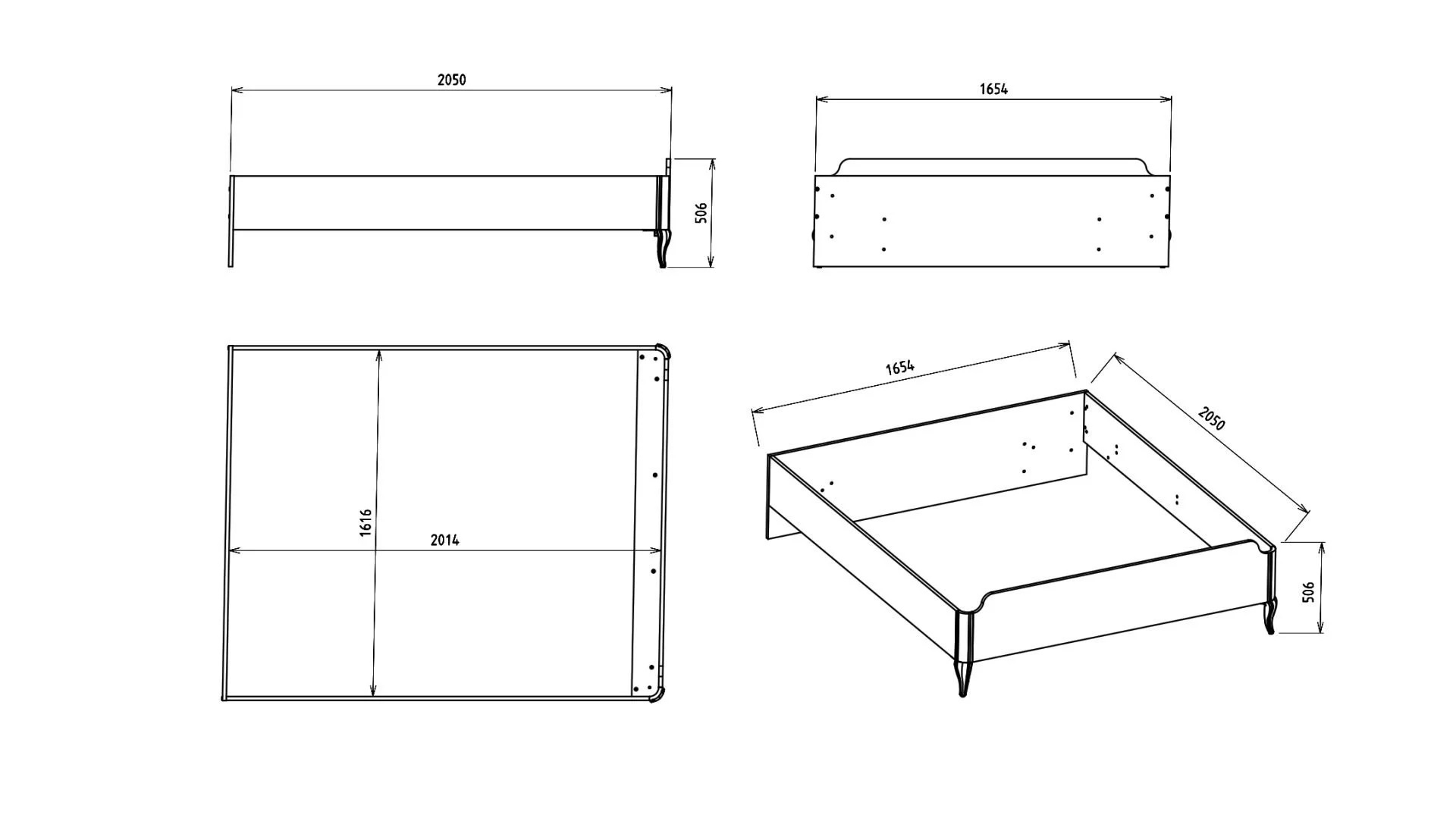 2050

506

1654

1616

2014

1654

2050

506