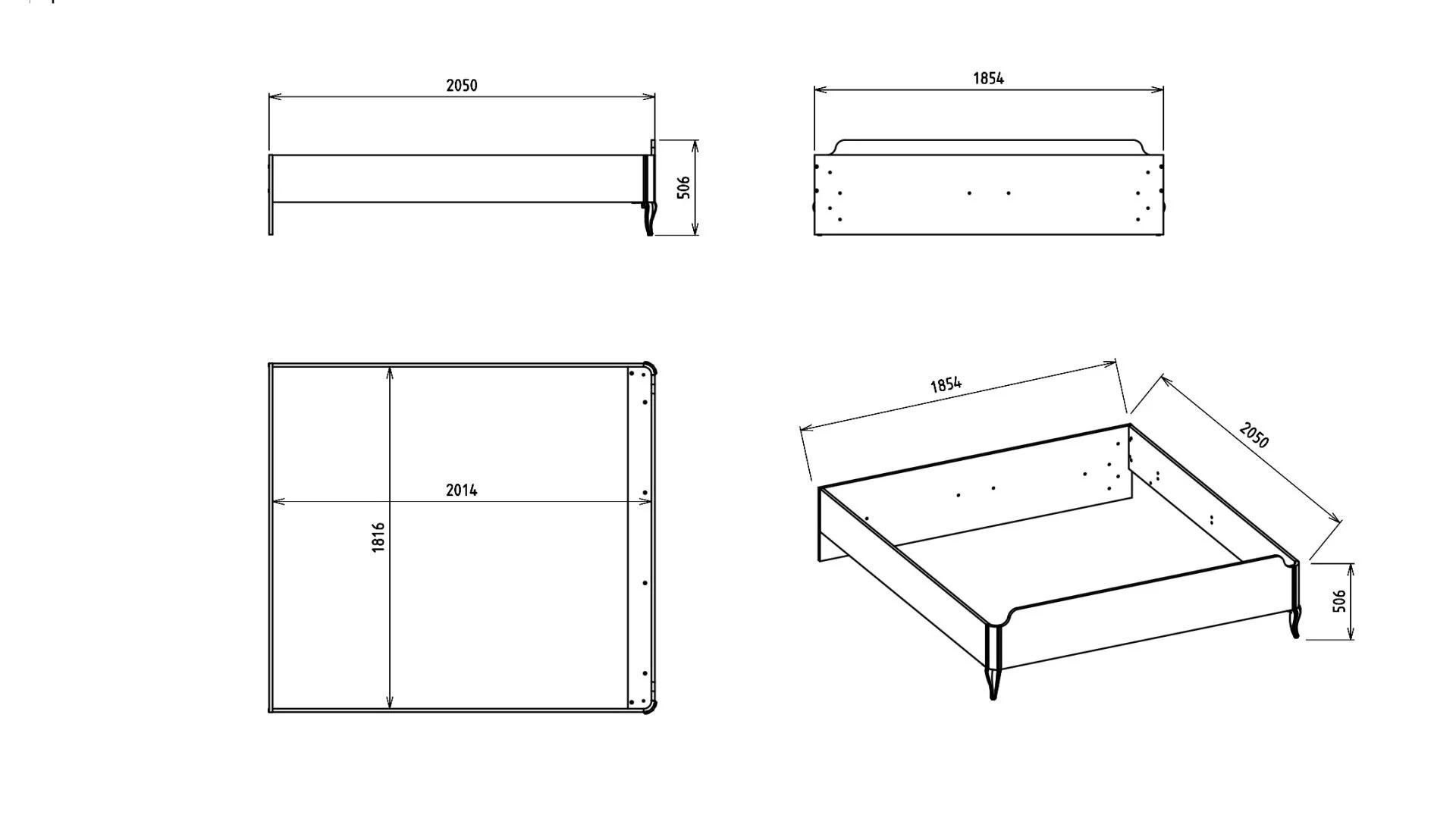 2050

506

1854

2014

1816

1854

2050

506