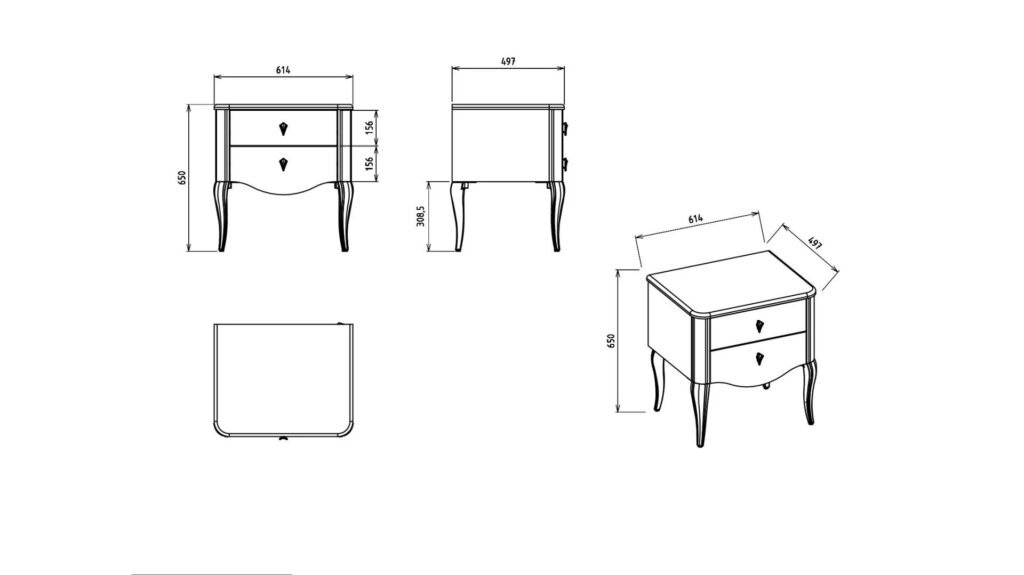 614
650
156
156
497
308,5
614
497
650