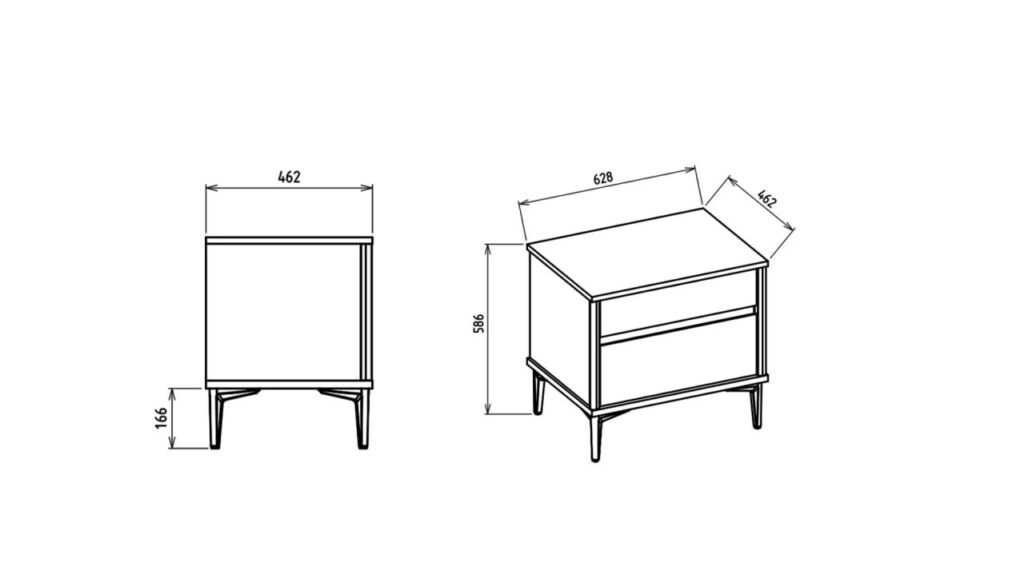 462

166

628

462

586