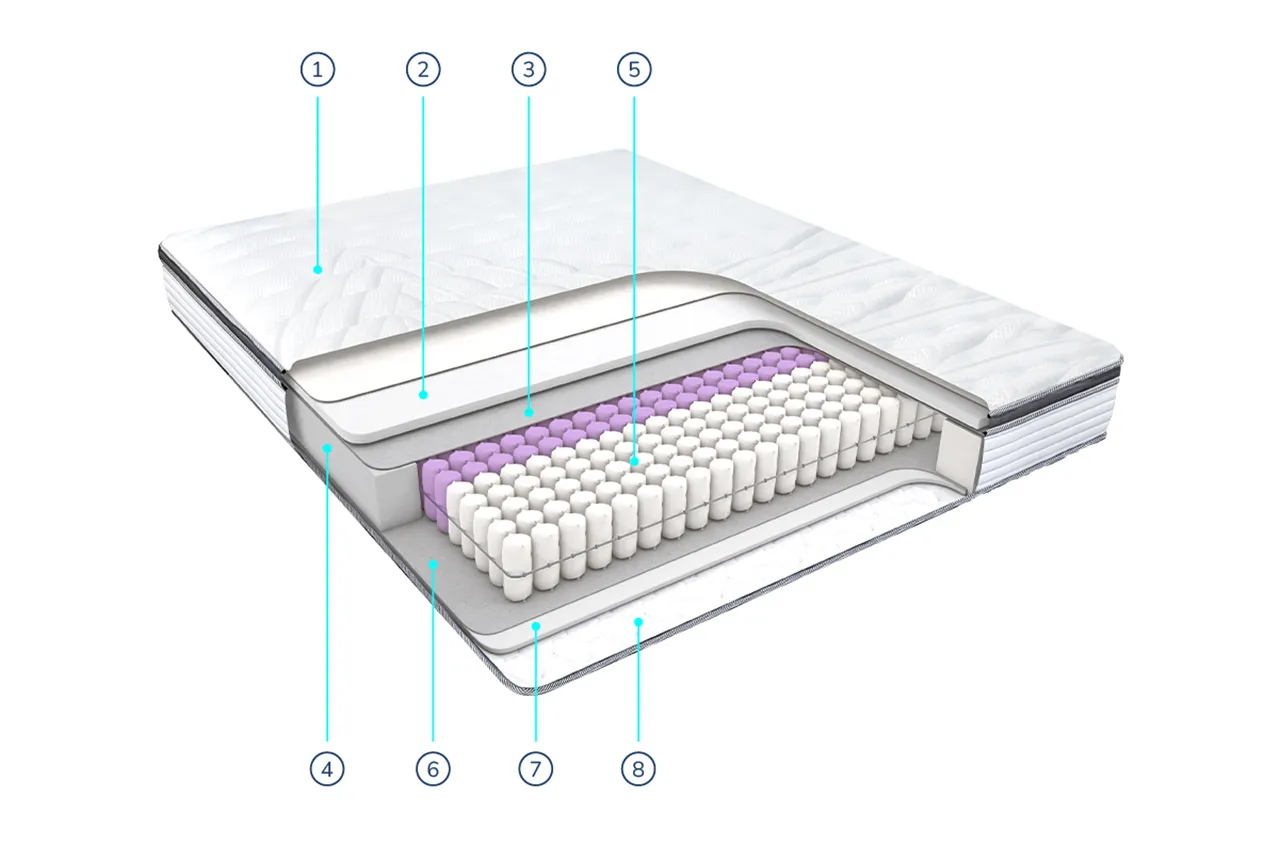 1
2
3
5
4
6
7
8