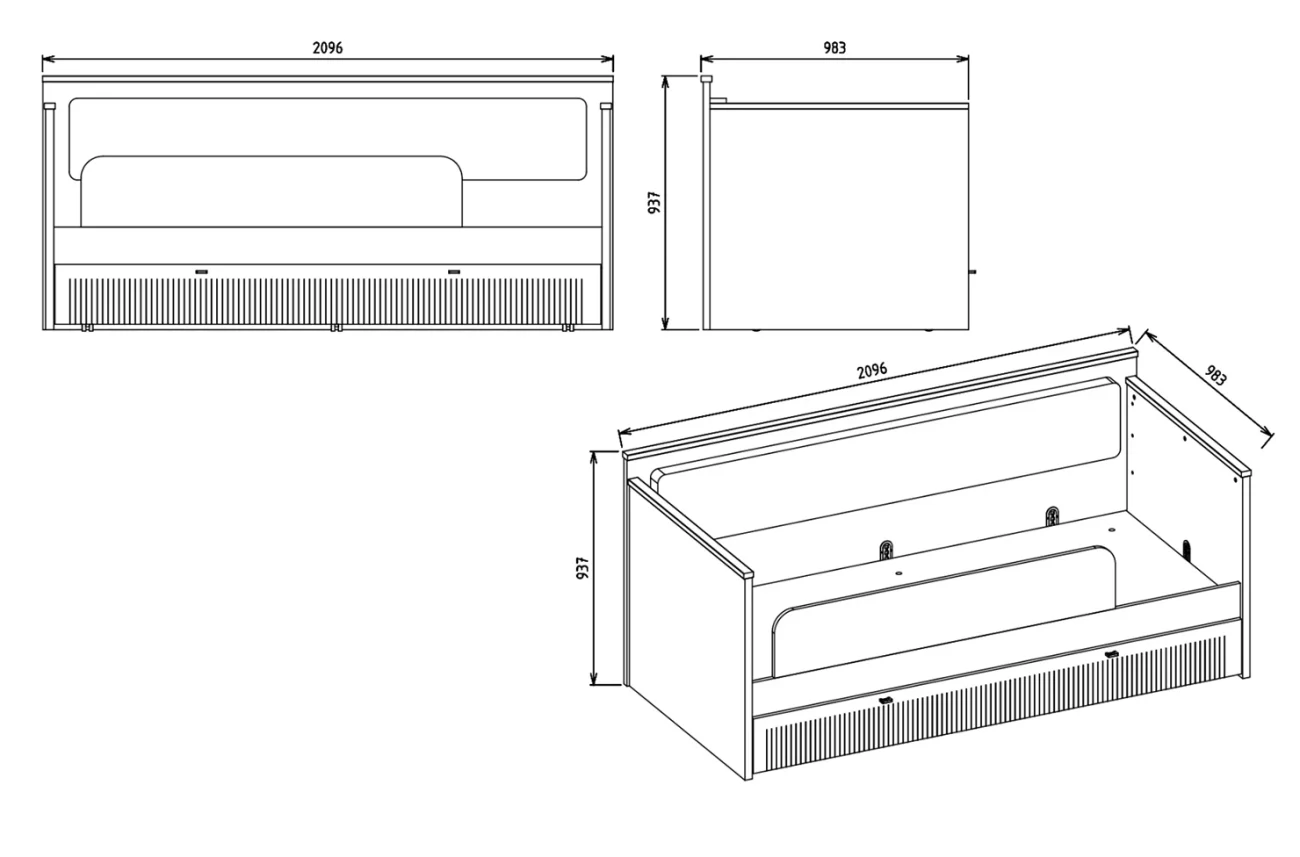 2096
983
937
2096
983
937