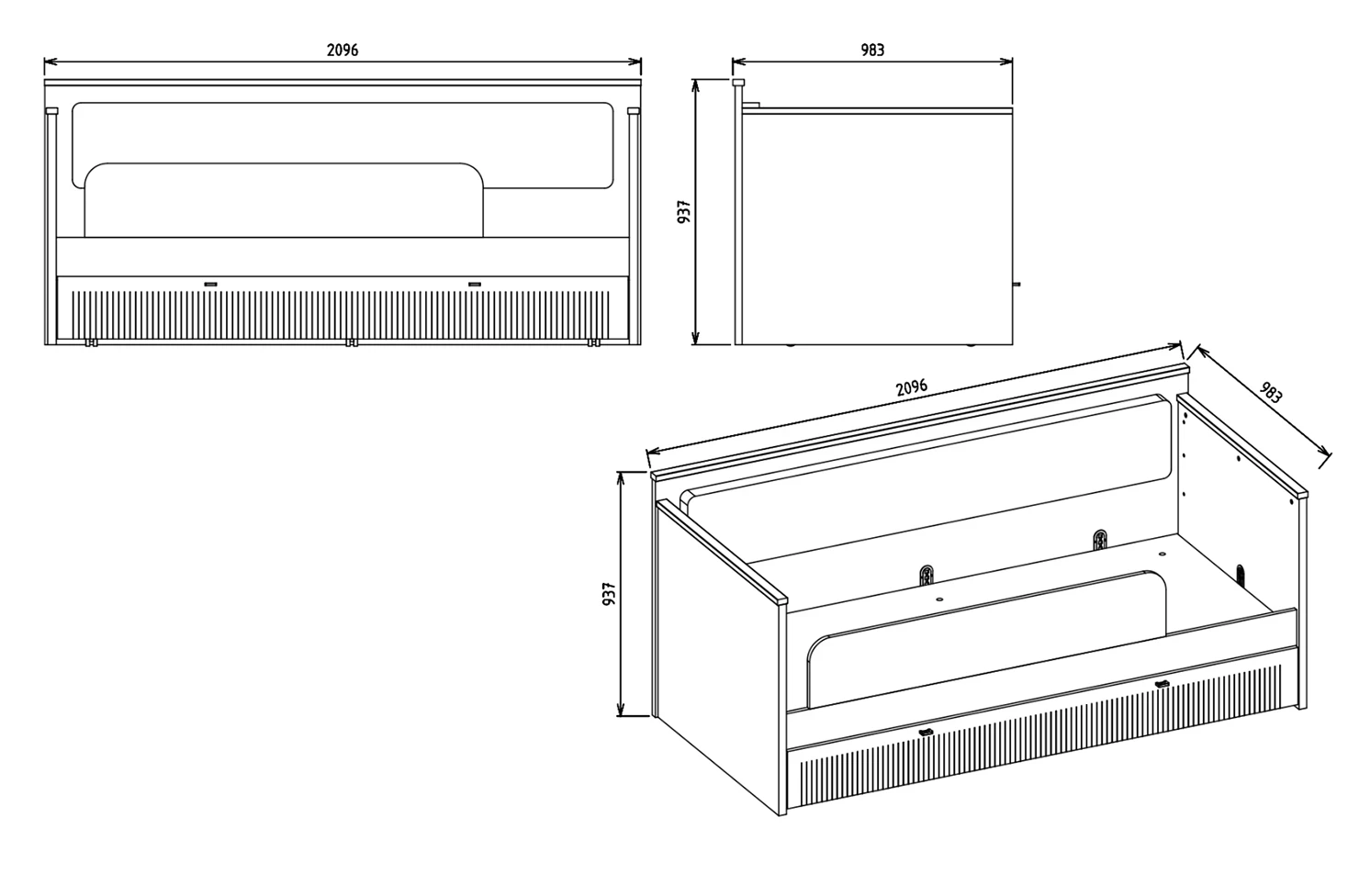 2096

983

937

2096

983

937