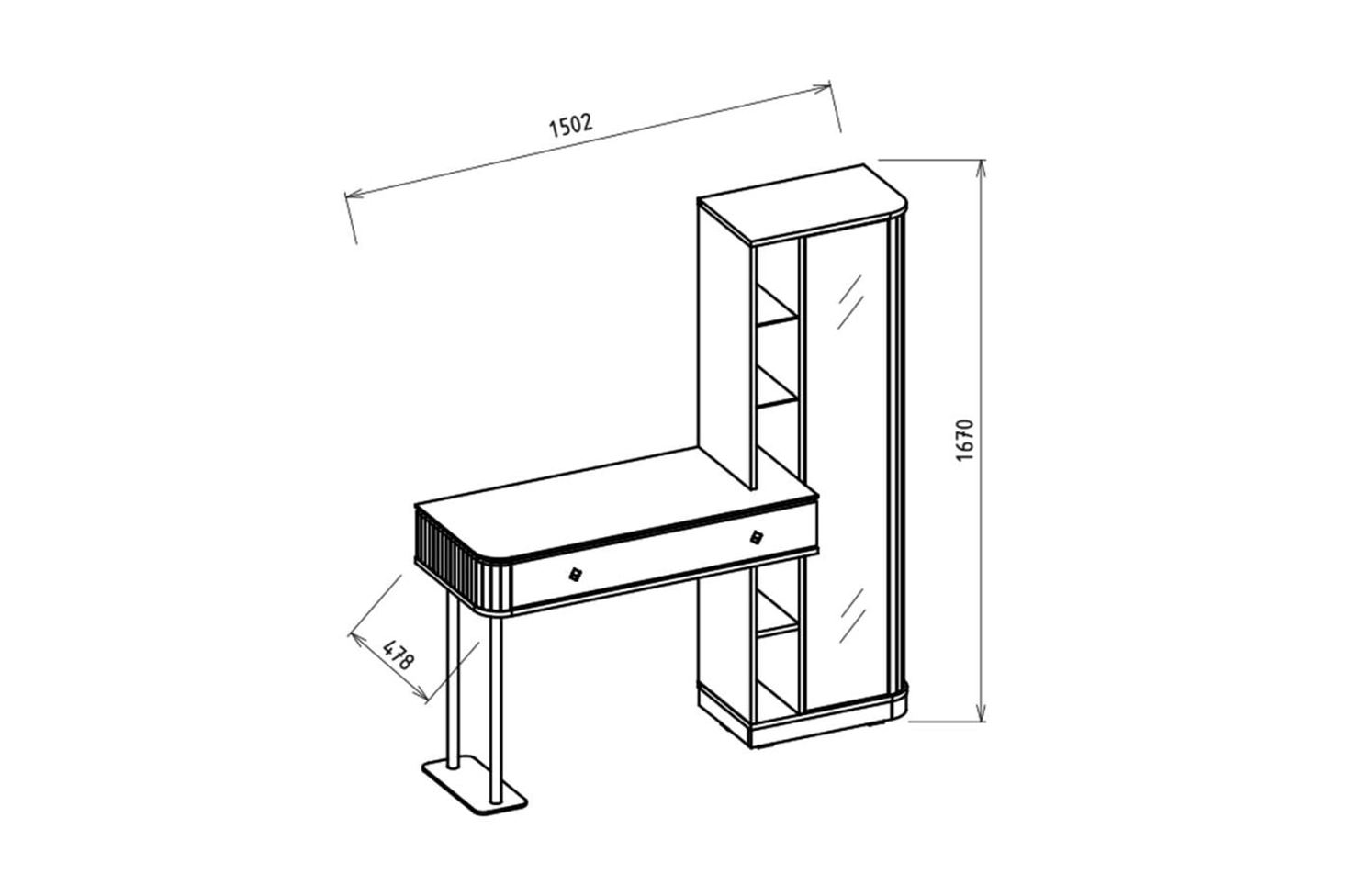 1502

1670

478