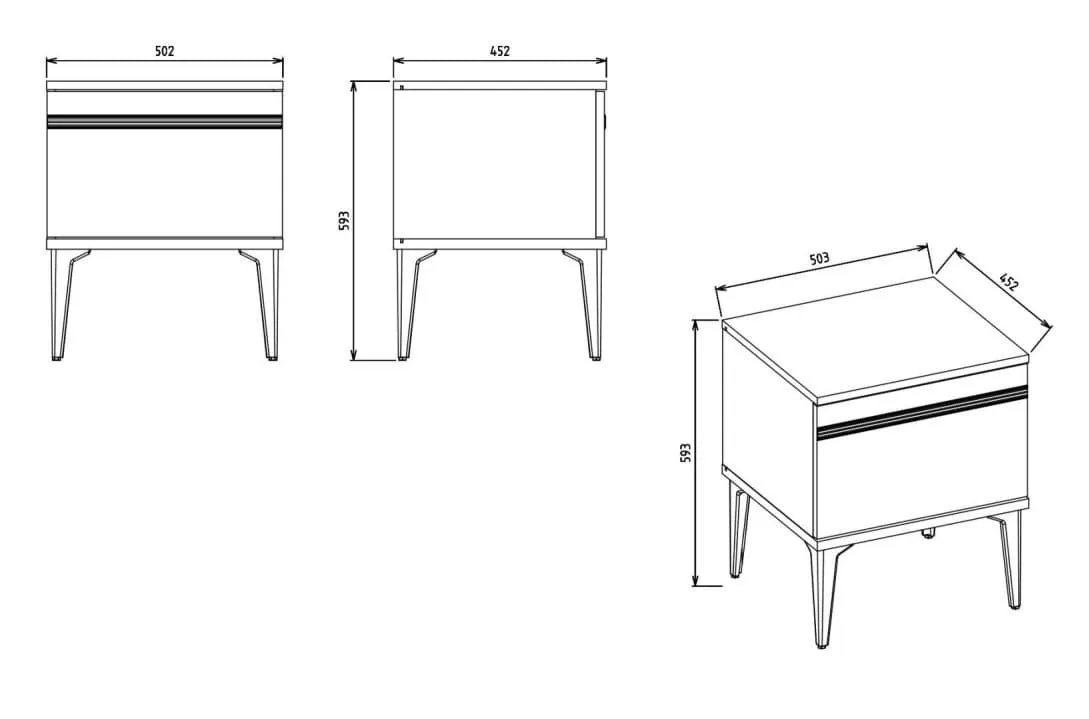 502

452

593

503

452

593